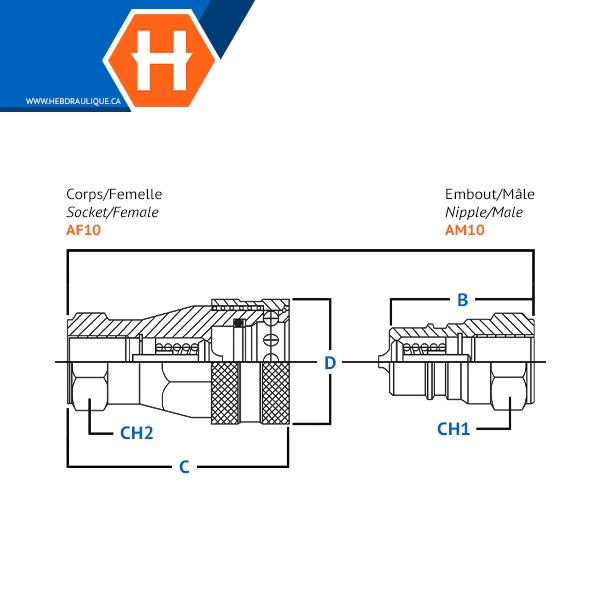 H
WWW.HEBDRAULIQUE.CA

Corps/Femelle
Socket/Female
AF10

Embout/Mâle
Nipple/Male
AM10

B

D

CH2

CH1

C