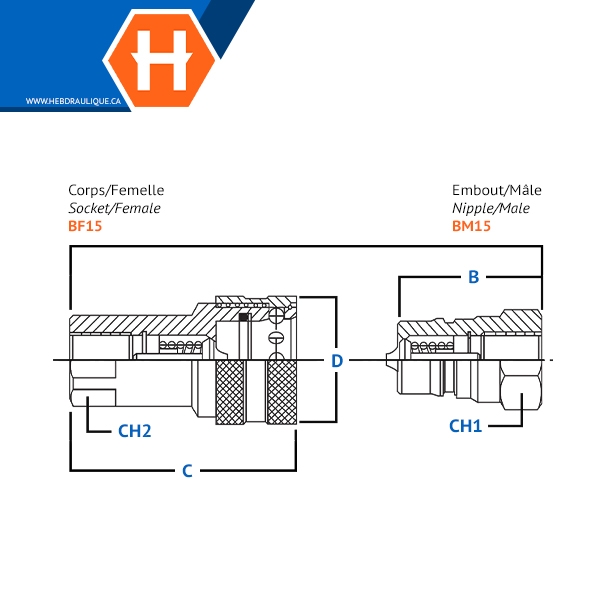 H
WWW.HEBDRAULIQUE.CA

Corps/Femelle
Socket/Female
BF15

Embout/Mâle
Nipple/Male
BM15

B

D

CH2

CH1

C