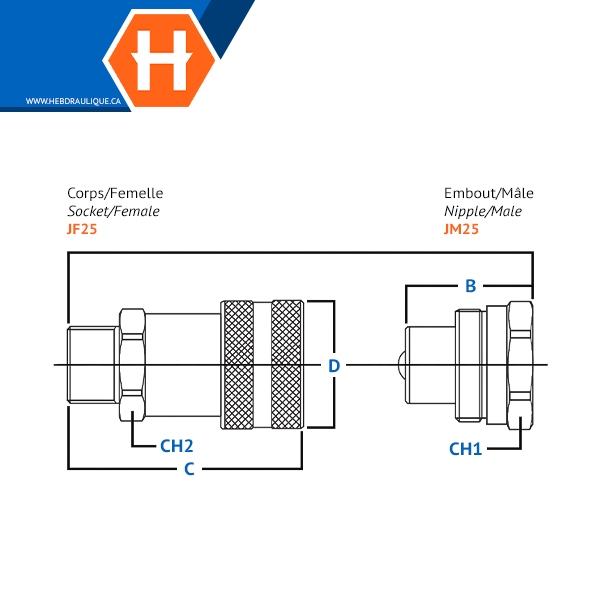 H
WWW.HEBDRAULIQUE.CA

Corps/Femelle
Socket/Female
JF25

Embout/Mâle
Nipple/Male
JM25

B

D

CH2

C

CH1