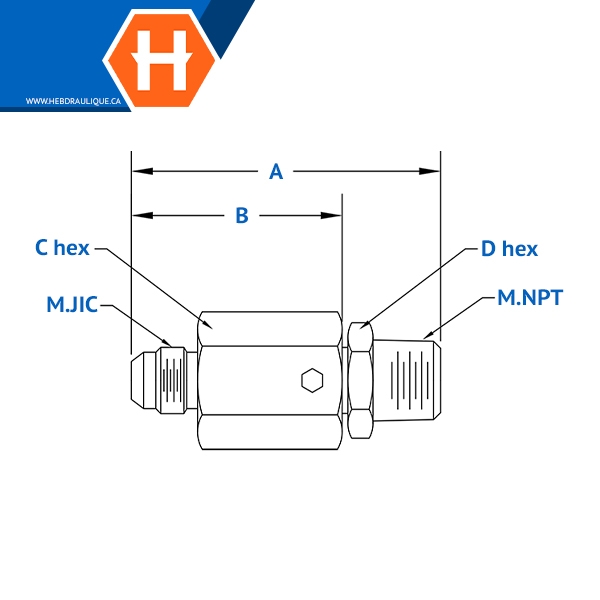 H
WWW.HEBDRAULIQUE.CA

A

B

C hex

D hex

M.JIC

M.NPT